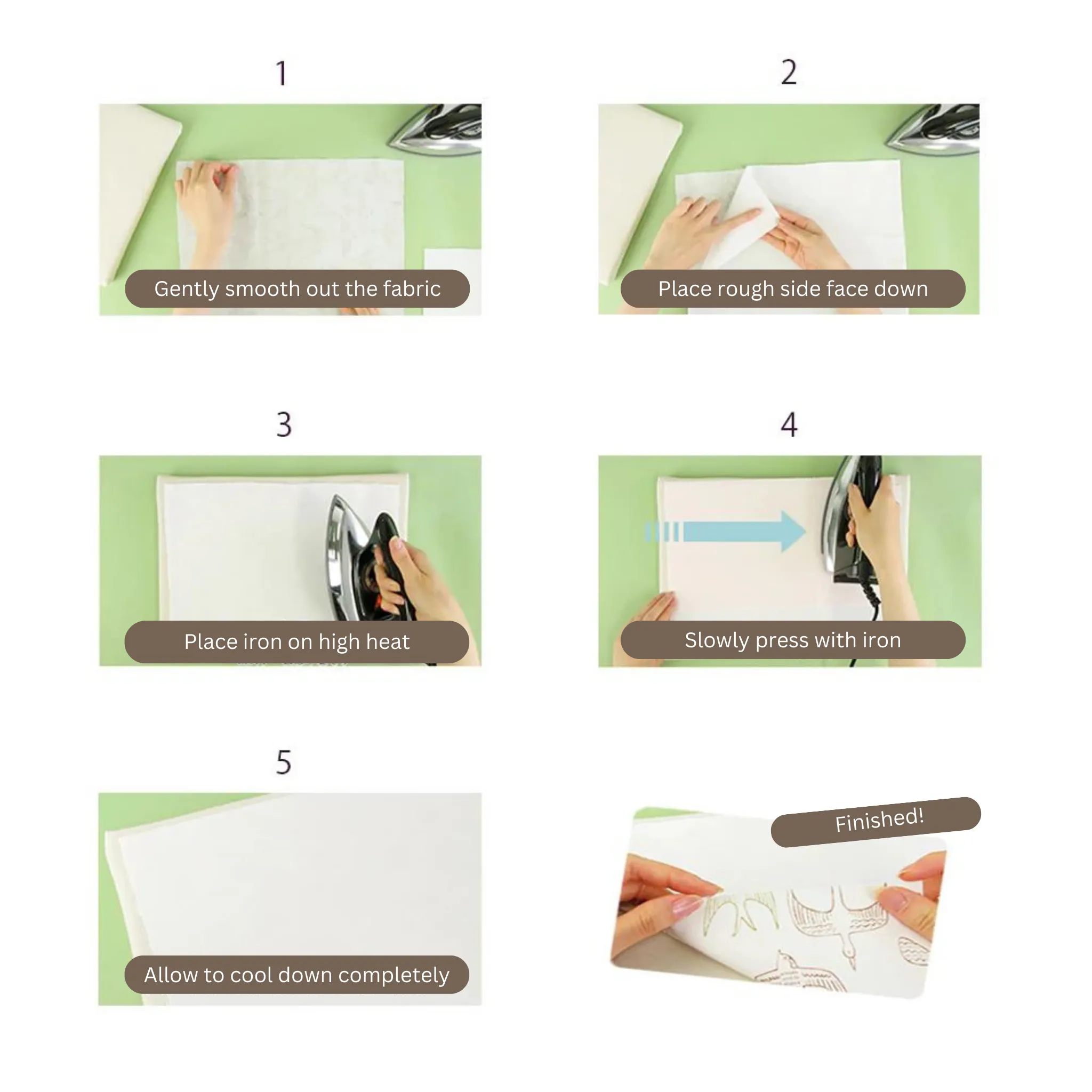 1

Gently smooth out the fabric

2

Place rough side face down

3

Place iron on high heat

4

Slowly press with iron

5

Allow to cool down completely

Finished!